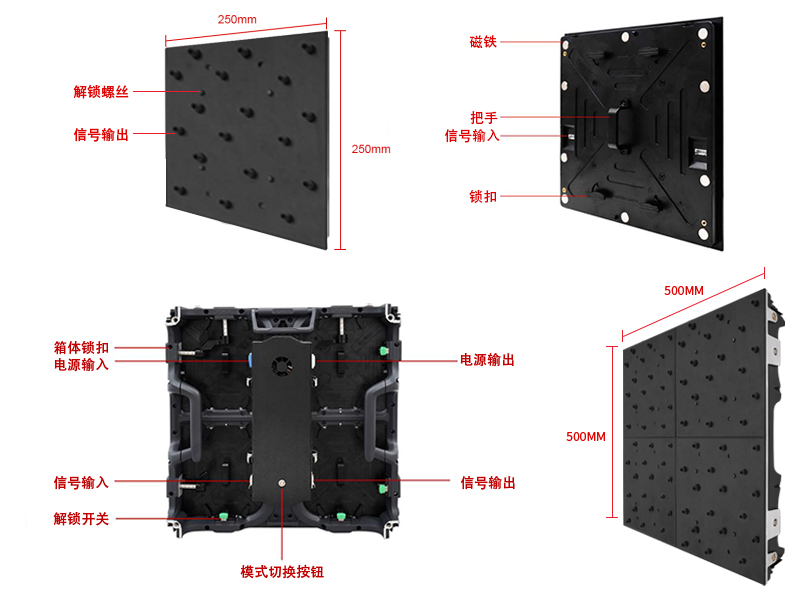 250mm

解锁螺丝

信号输出

250mm

磁铁

把手

信号输入

锁扣

箱体锁扣

电源输入

电源输出

信号输入

信号输出

解锁开关

模式切换按钮

500MM

500MM