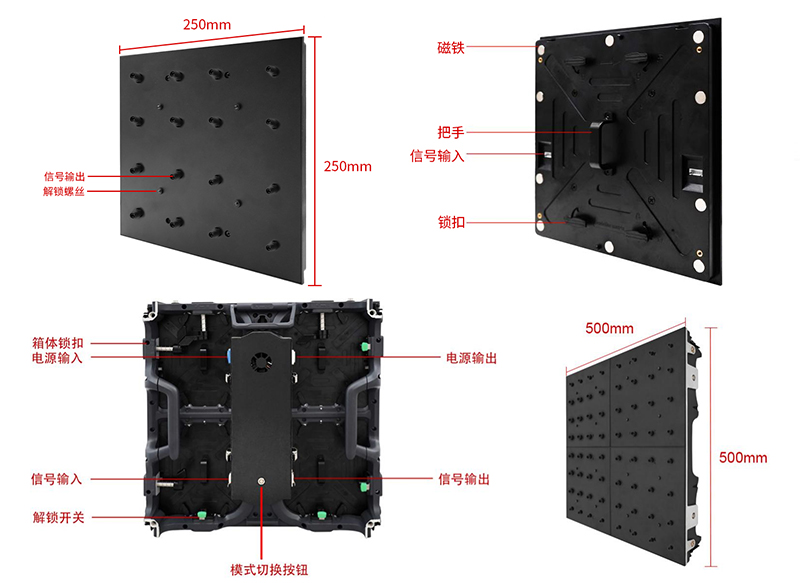 250mm

250mm

信号输出
解锁螺丝

磁铁

把手

信号输入

锁扣

箱体锁扣
电源输入

电源输出

信号输入

信号输出

解锁开关

模式切换按钮

500mm

500mm